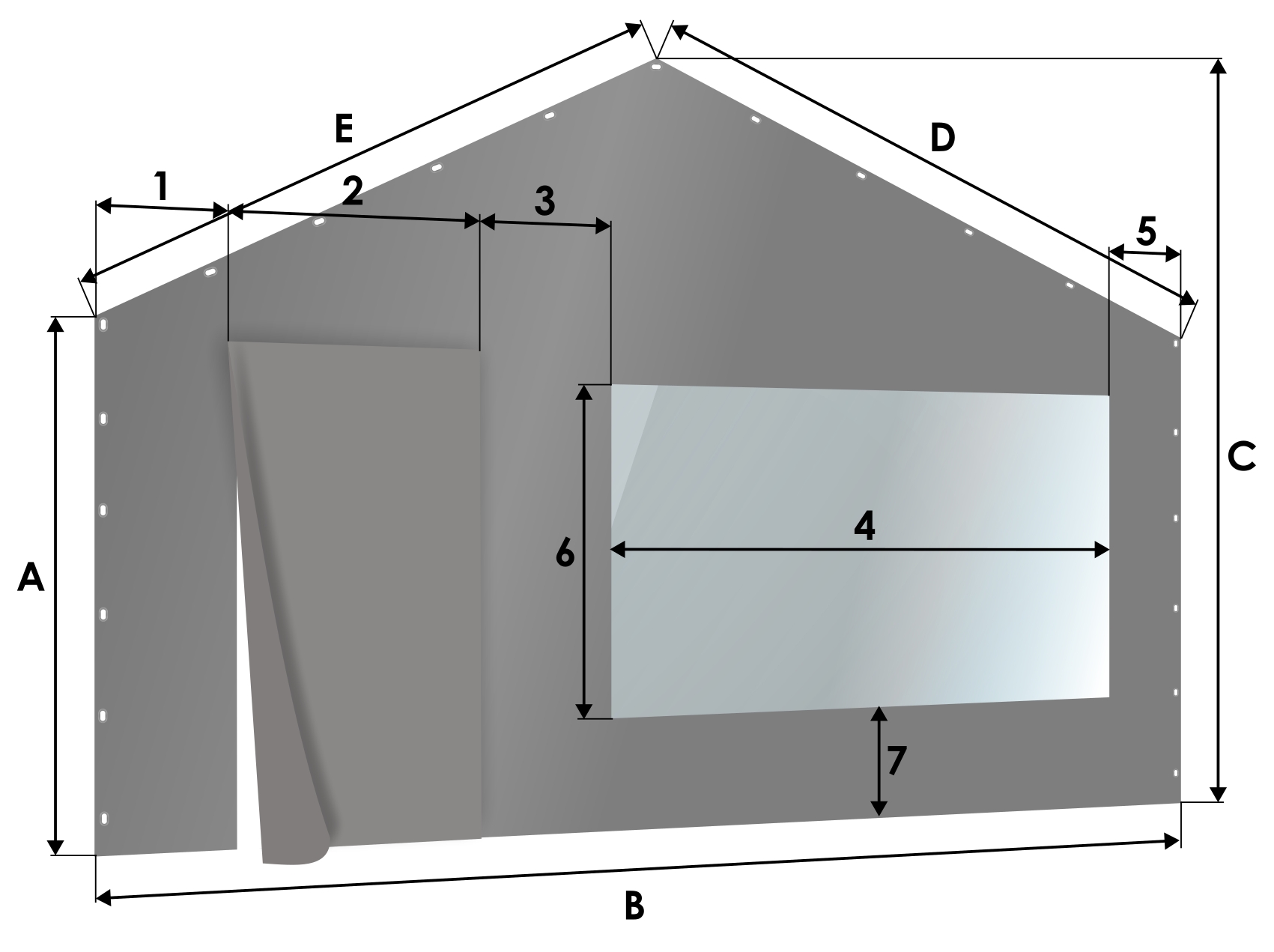 E
D
1
2
3
5
C
A
6
4
7
B