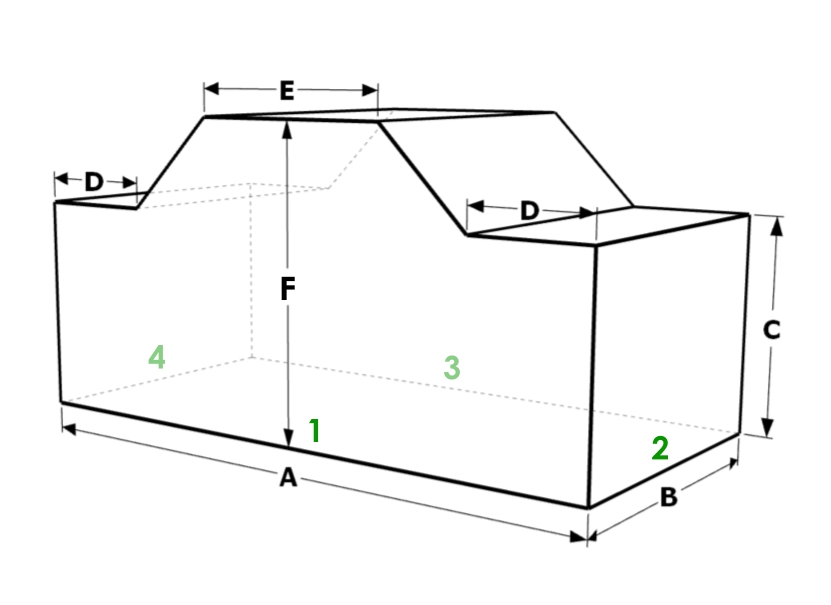 E
D
D
F
C
4
3
1
2
A
B