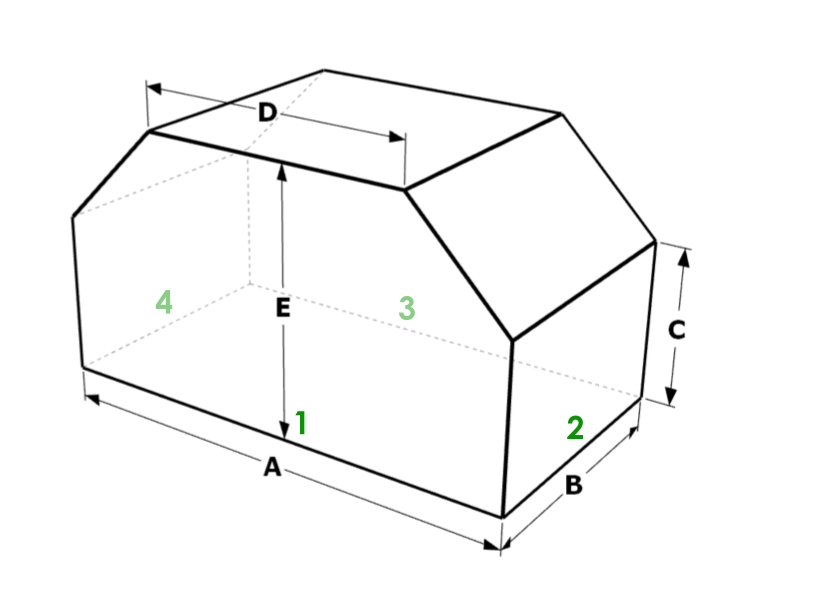 D
4
E
3
C
1
2
A
B