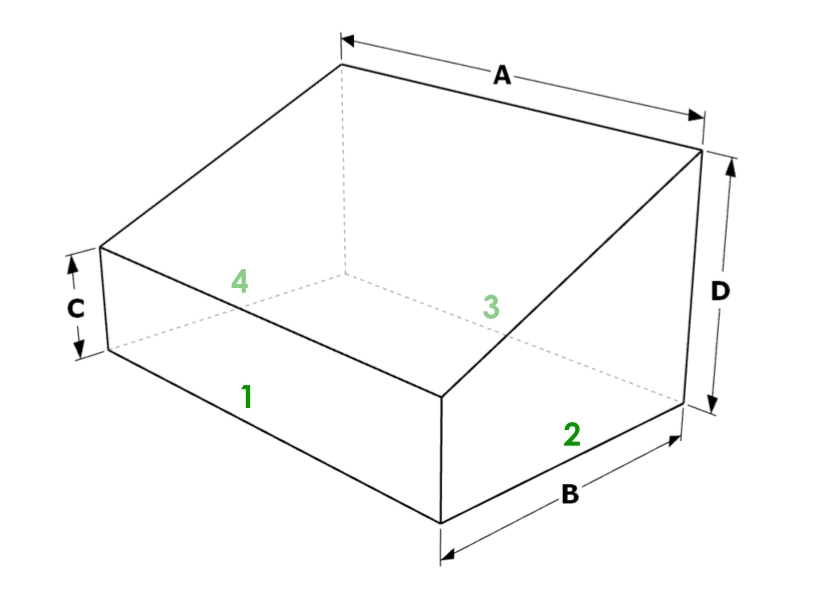 A
C
4
3
D
1
2
B