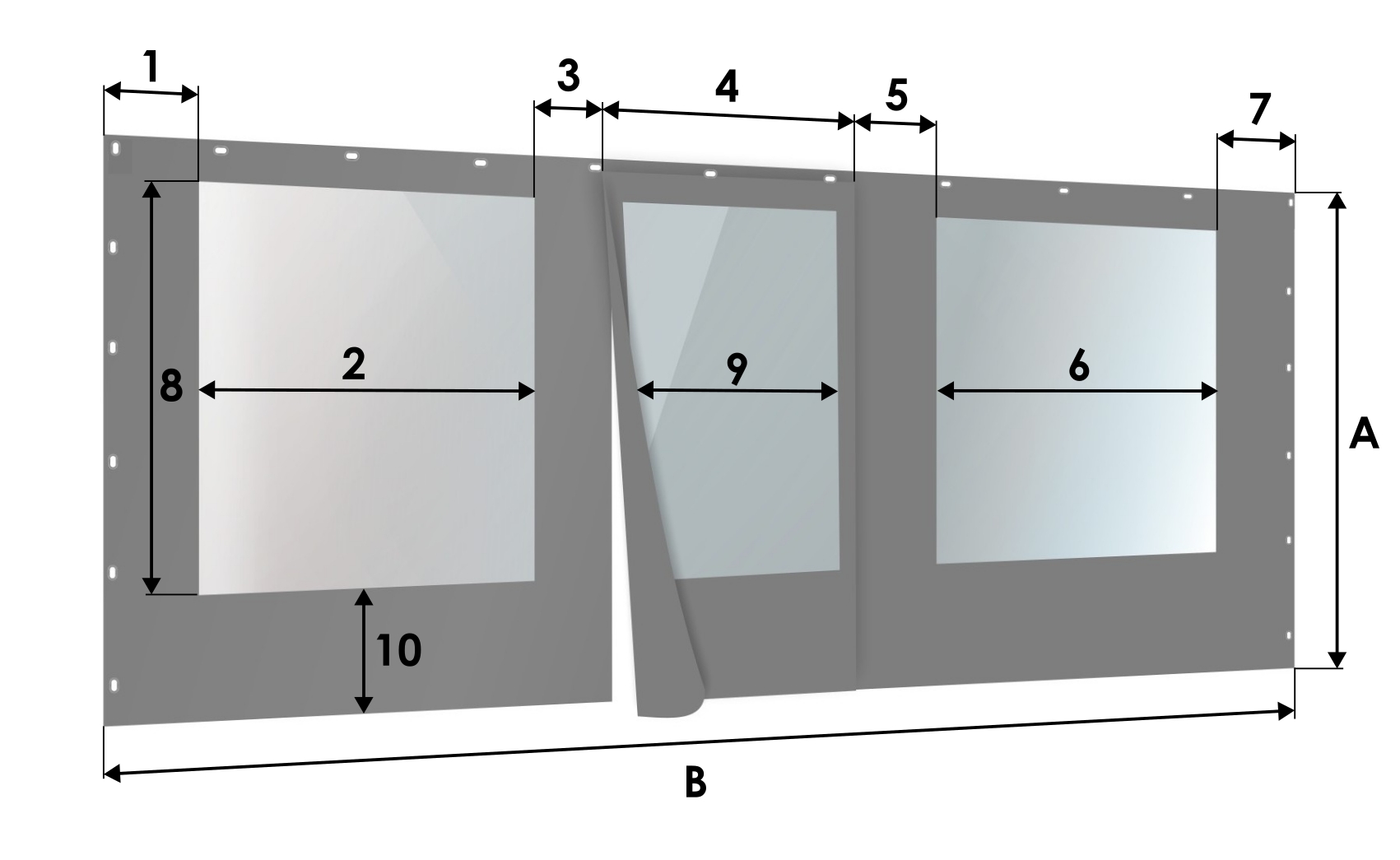 1
3
4
5
7
8
2
9
6
A
10
B