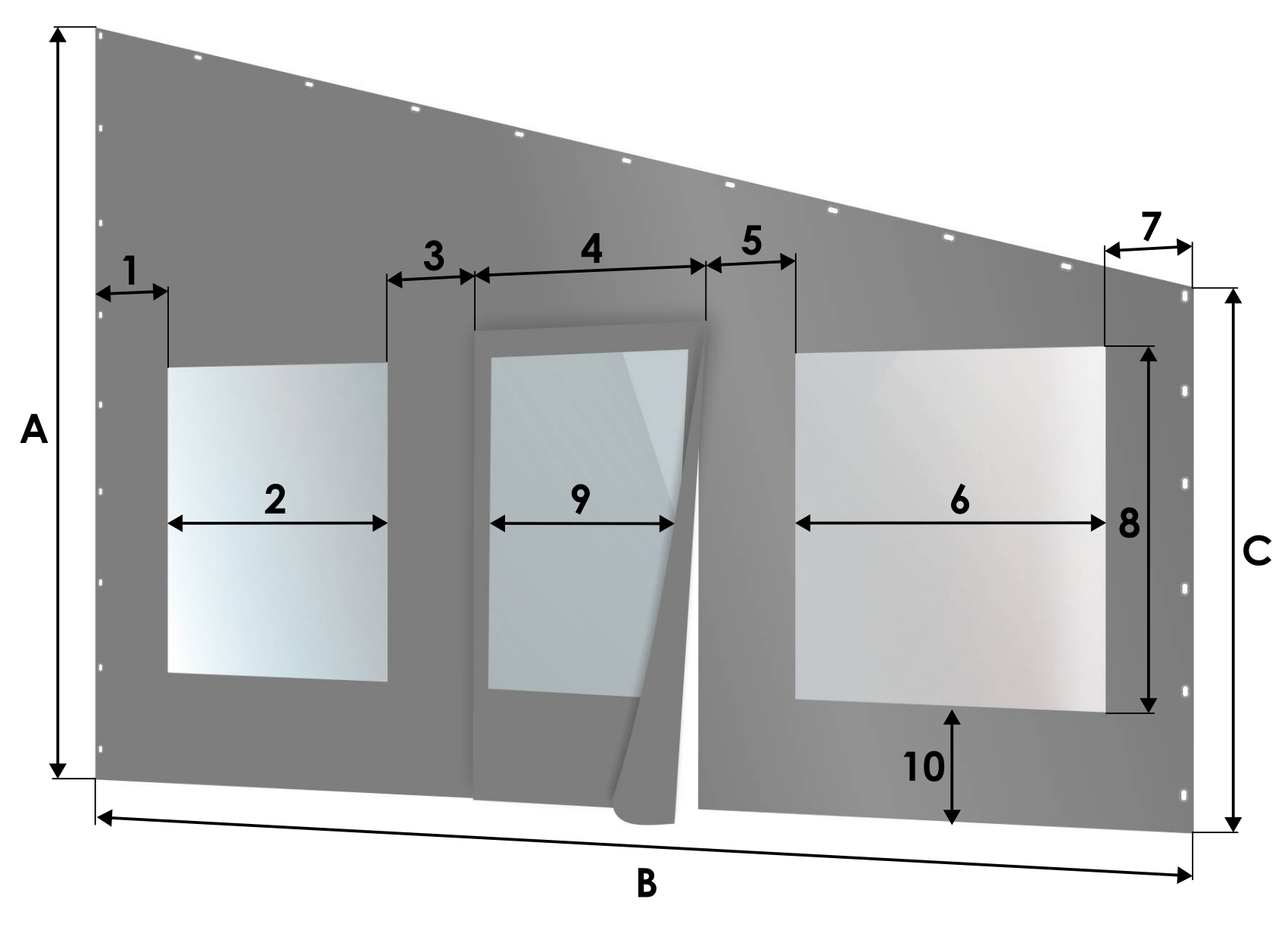 A
1
3
4
5
7
2
9
6
8
C
10
B