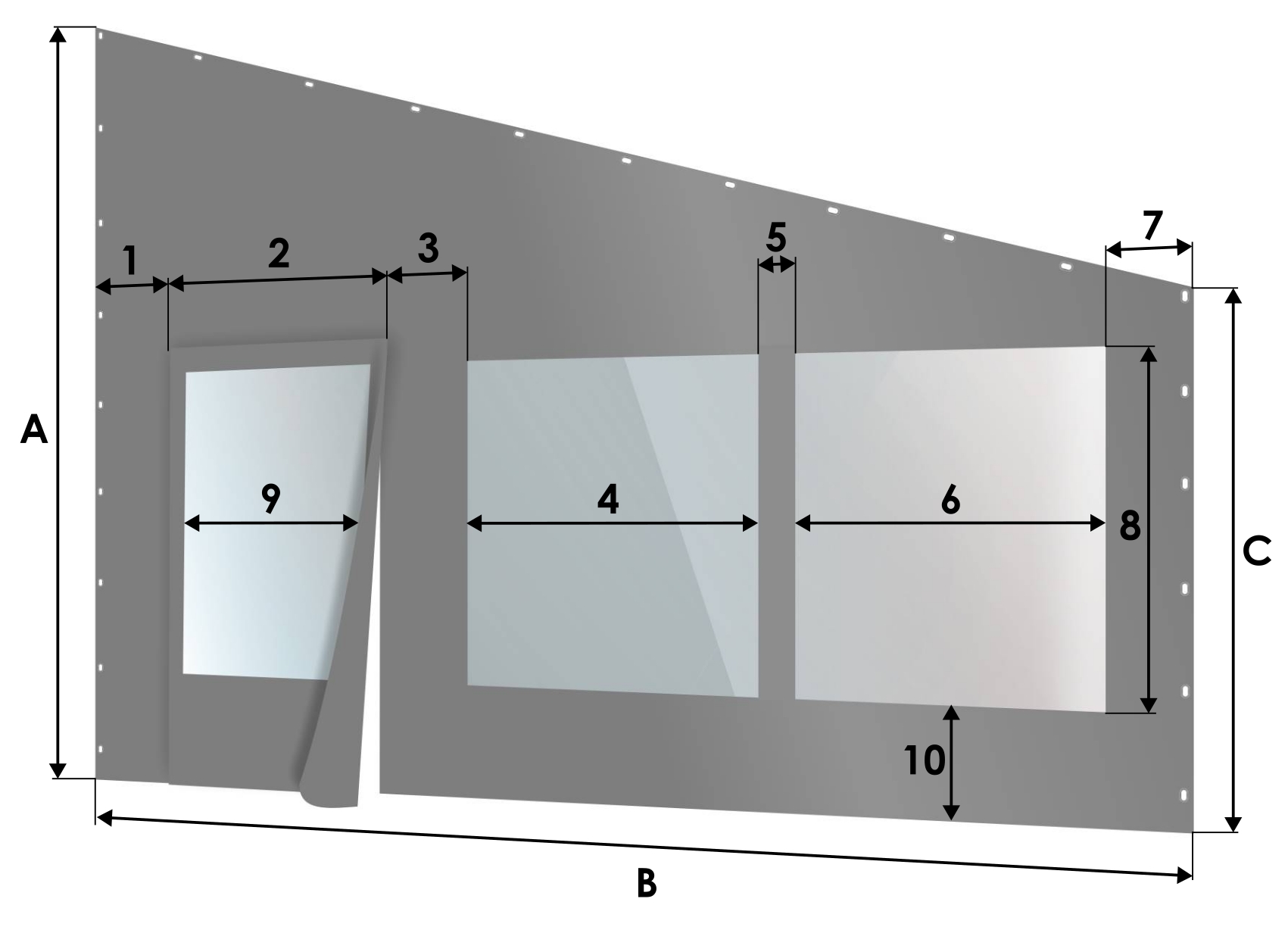 A
1
2
3
5
7
9
4
6
8
C
10
B