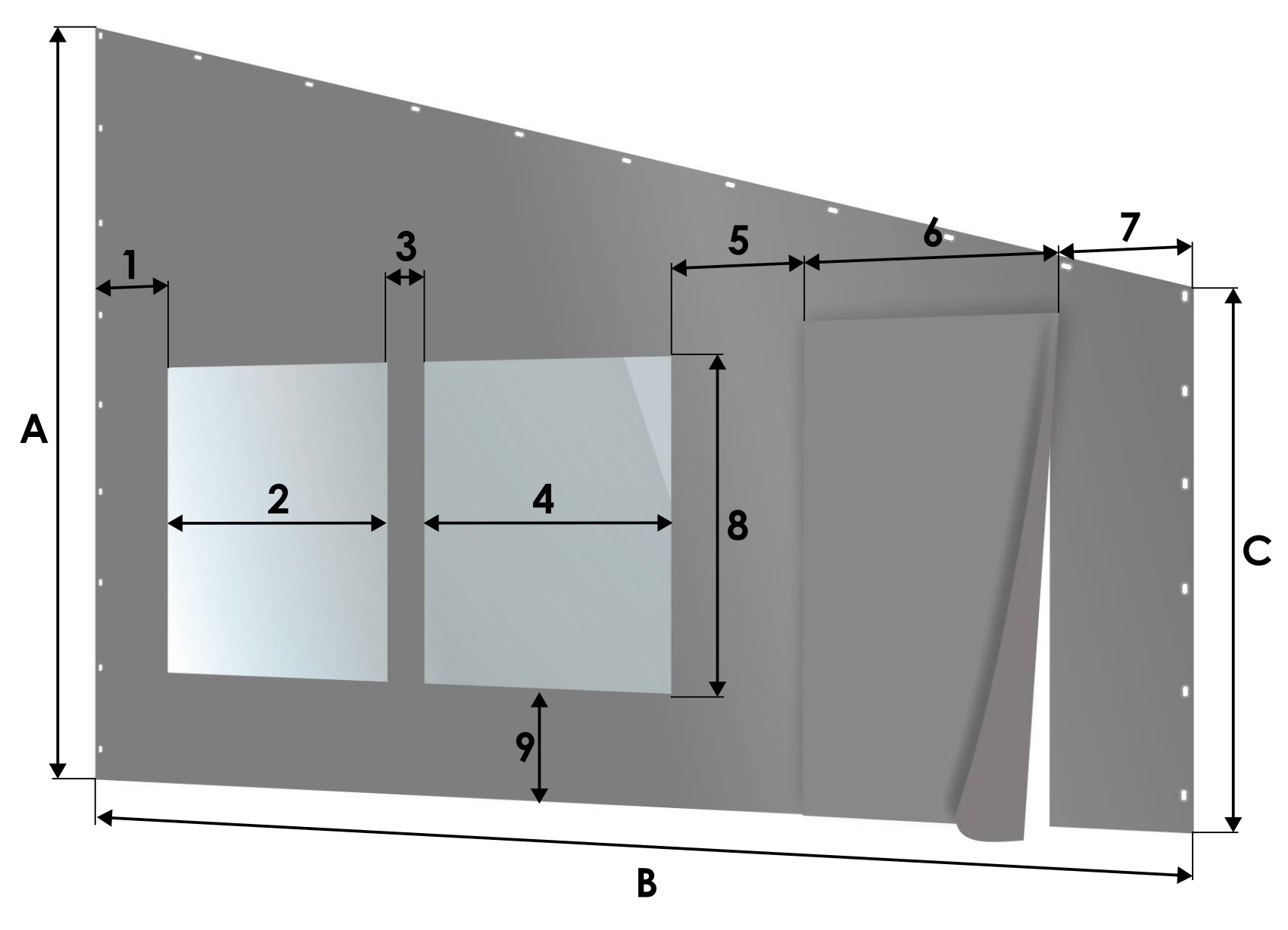 A
1
3
5
6
7
2
4
8
C
9
B