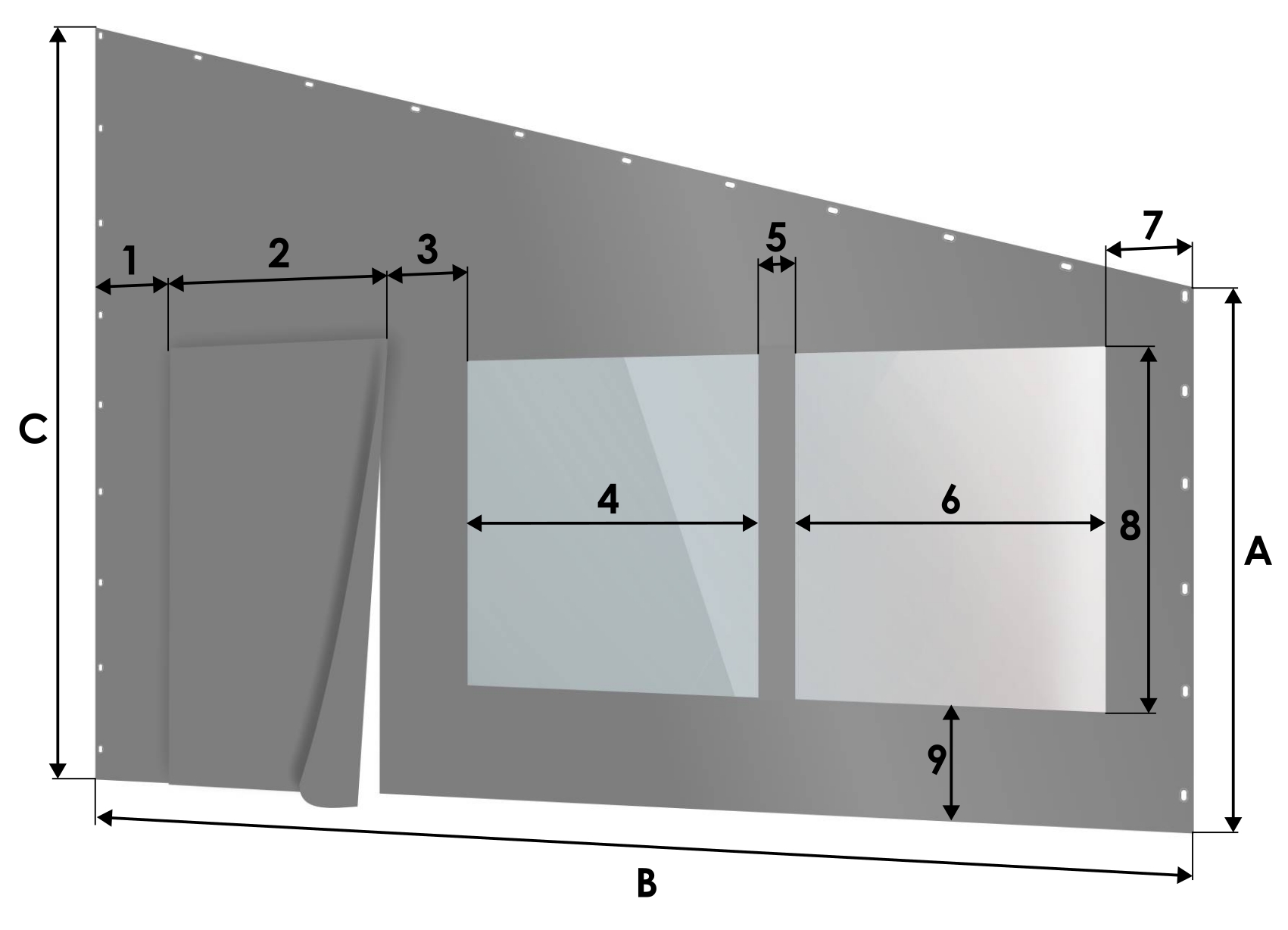 C
1
2
3
5
7
4
6
8
A
9
B