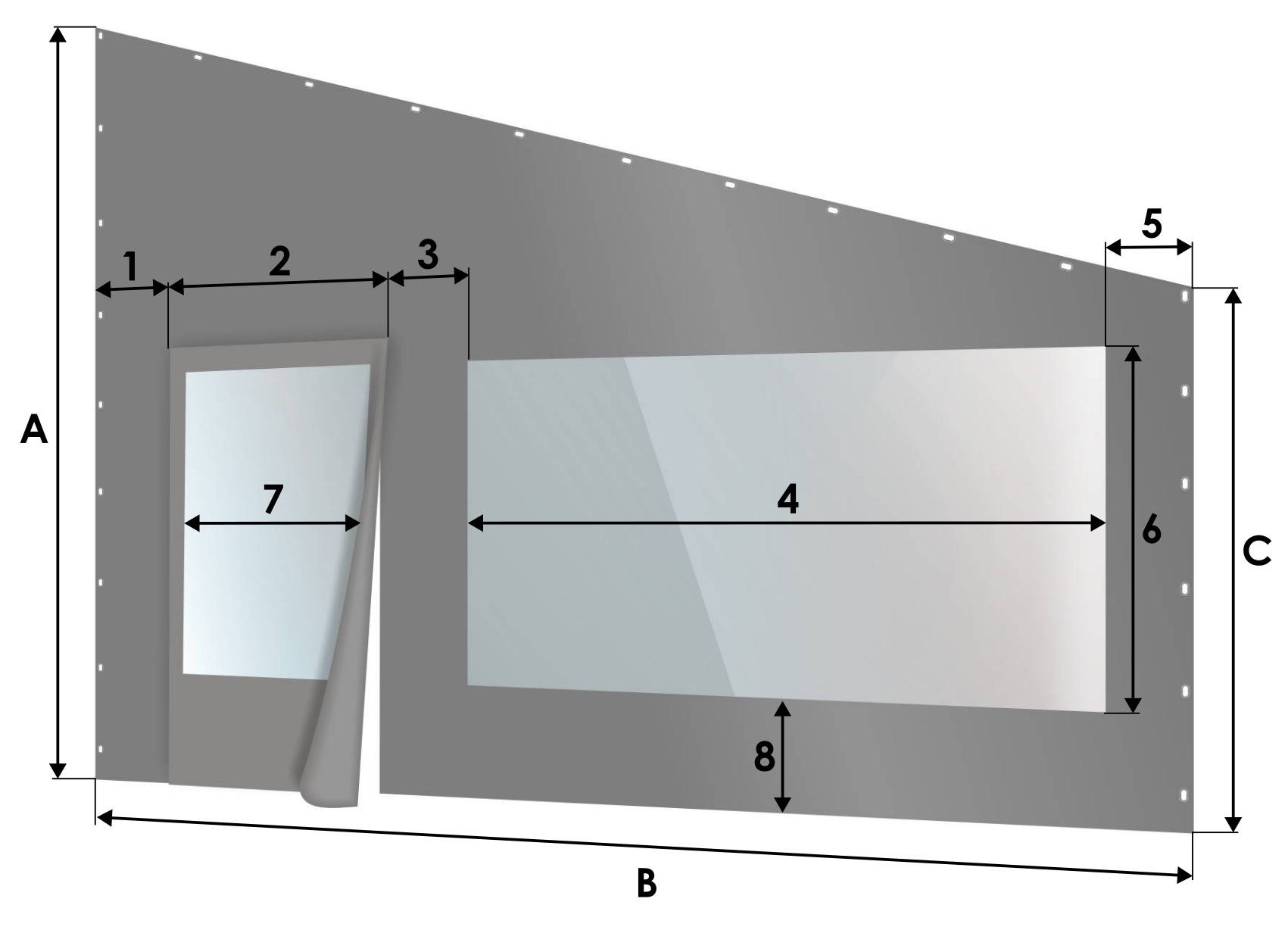 A
1
2
3
5
7
4
6
C
8
B