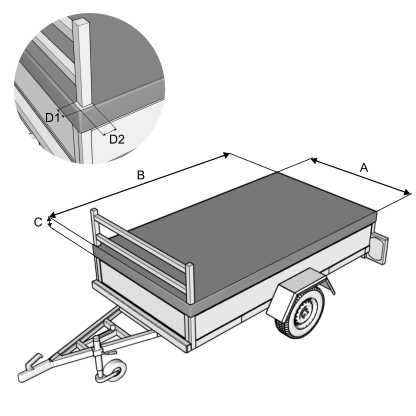 D1
D2
B
A
C